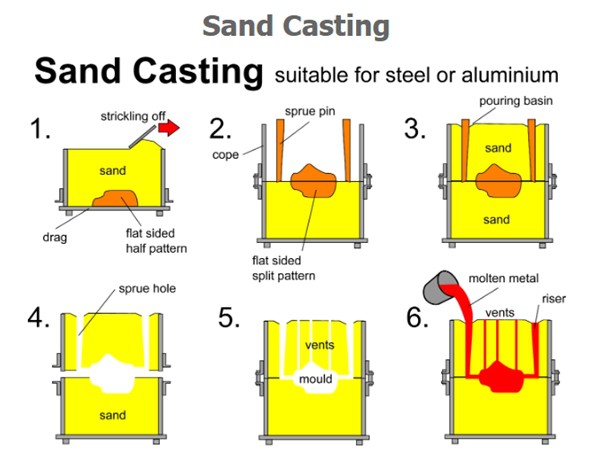 Sand Casting

Sand Casting suitable for steel or aluminium

1.
strickling off
sand
drag
flat sided half pattern

2.
sprue pin
cope
flat sided split pattern

3.
pouring basin
sand
sand

4.
sprue hole
sand

5.
vents
mould

6.
molten metal
vents
riser